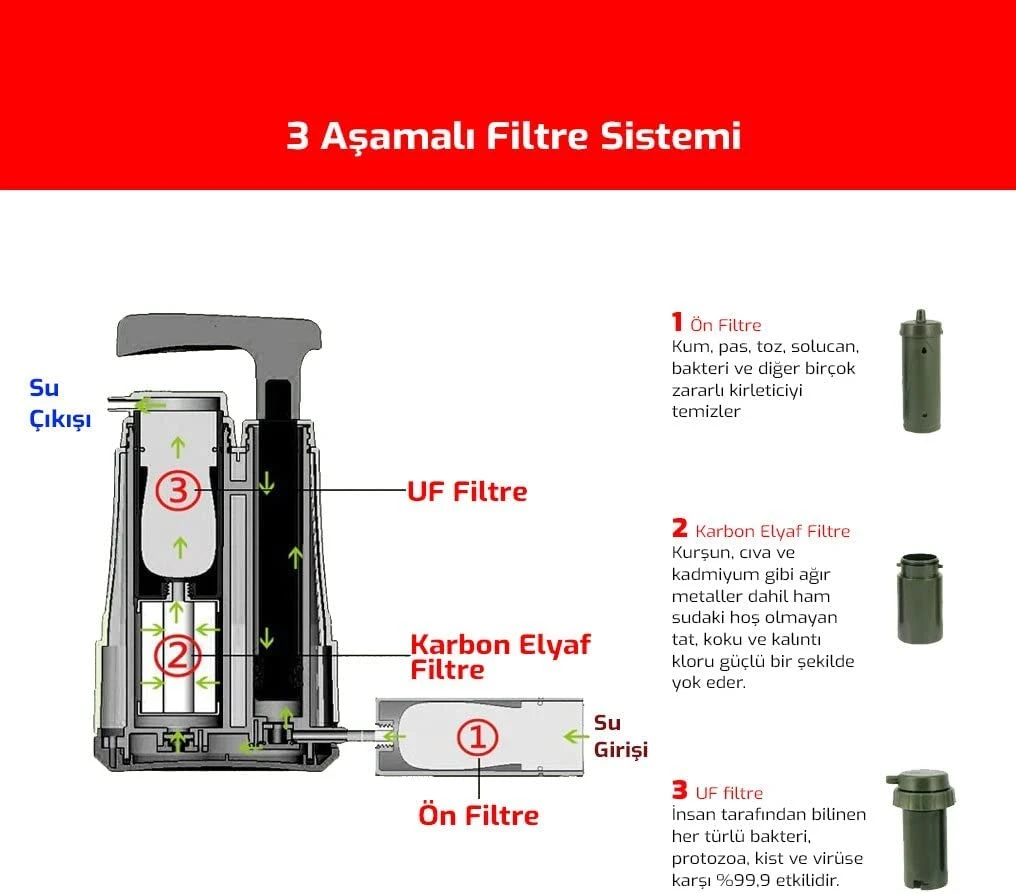 3 Aşamalı Filtre Sistemi

Su Çıkışı

3

UF Filtre

2

Karbon Elyaf Filtre

1

Su Girişi

Ön Filtre

1 Ön Filtre
Kum, pas, toz, solucan, bakteri ve diğer birçok zararlı kirleticiyi temizler

2 Karbon Elyaf Filtre
Kurşun, cıva ve kadmiyum gibi ağır metaller dahil ham sudaki hoş olmayan tat, koku ve kalıntı kloru güçlü bir şekilde yok eder.

3 UF filtre
İnsan tarafından bilinen her türlü bakteri, protozoa, kist ve virüse karşı %99,9 etkilidir.