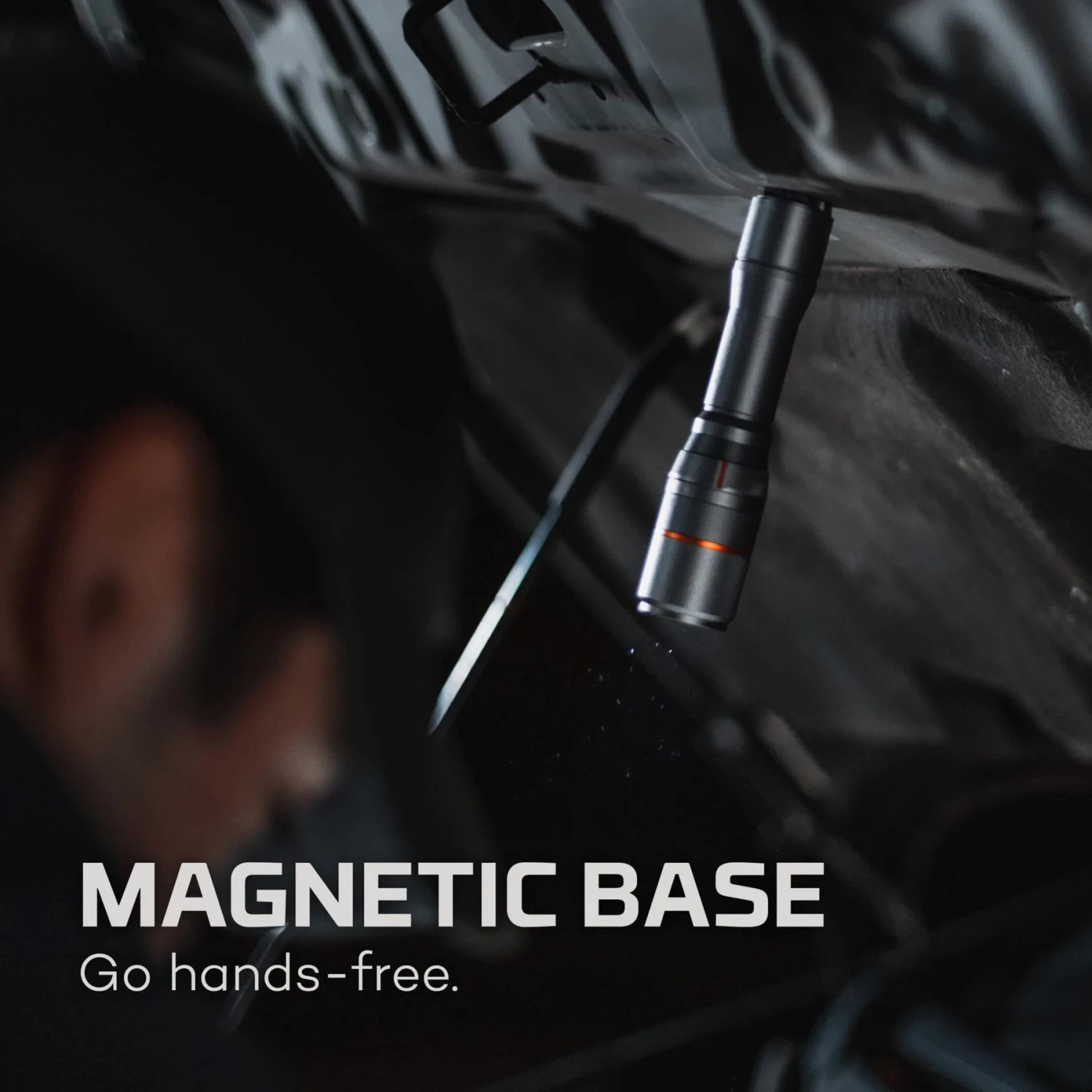 MAGNETIC BASE
Go hands-free.